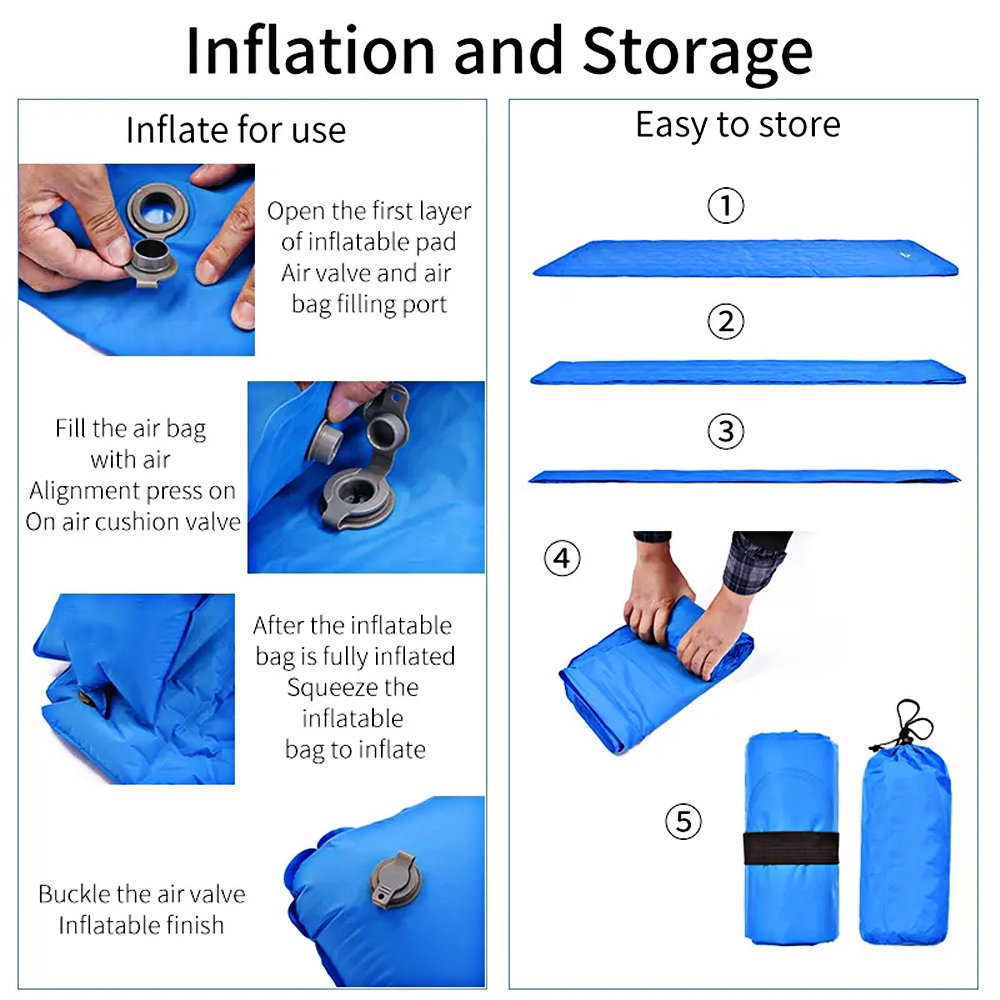 Inflation and Storage

Inflate for use

Open the first layer of inflatable pad Air valve and air bag filling port

Fill the air bag with air Alignment press on On air cushion valve

After the inflatable bag is fully inflated Squeeze the inflatable bag to inflate

Buckle the air valve Inflatable finish

Easy to store

①

②

③

④

⑤