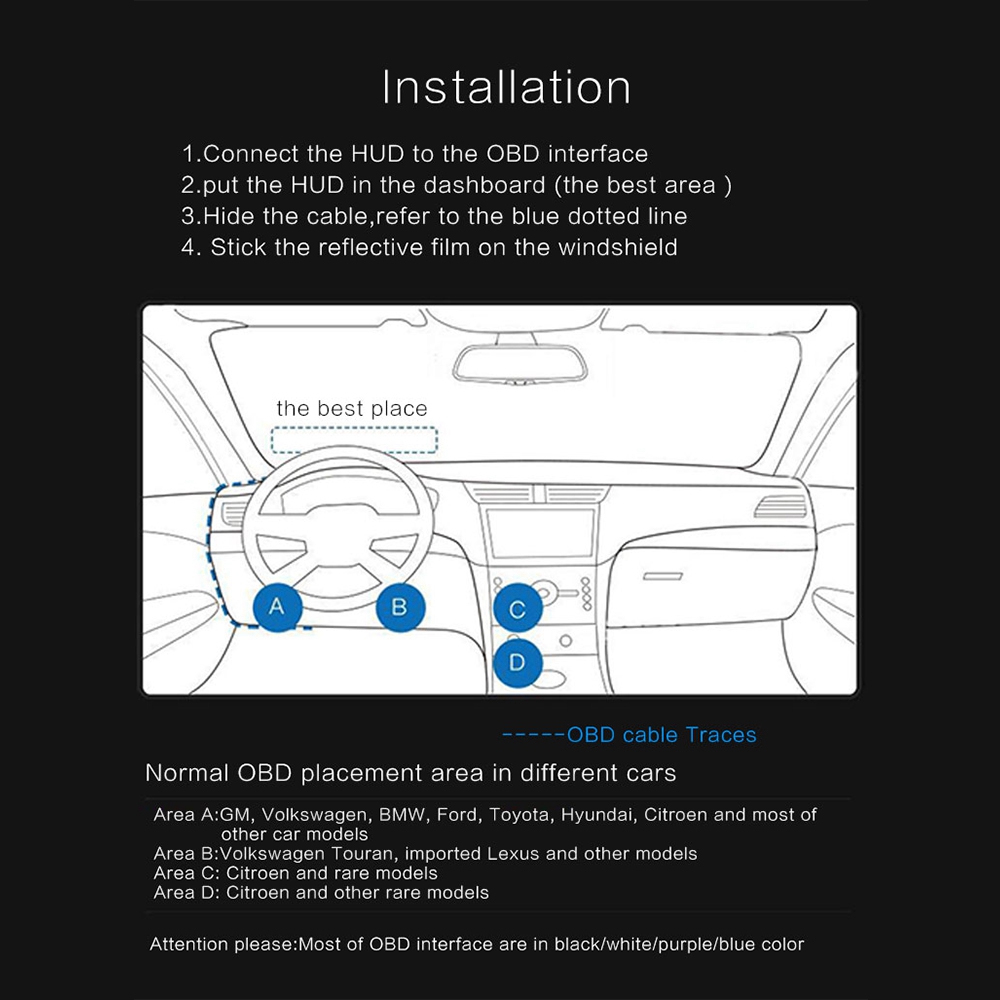 Installation

1.Connect the HUD to the OBD interface
2.put the HUD in the dashboard (the best area )
3.Hide the cable,refer to the blue dotted line
4. Stick the reflective film on the windshield

the best place

A

B

C

D

-----OBD cable Traces

Normal OBD placement area in different cars

Area A:GM, Volkswagen, BMW, Ford, Toyota, Hyundai, Citroen and most of other car models
Area B:Volkswagen Touran, imported Lexus and other models
Area C: Citroen and rare models
Area D: Citroen and other rare models

Attention please:Most of OBD interface are in black/white/purple/blue color