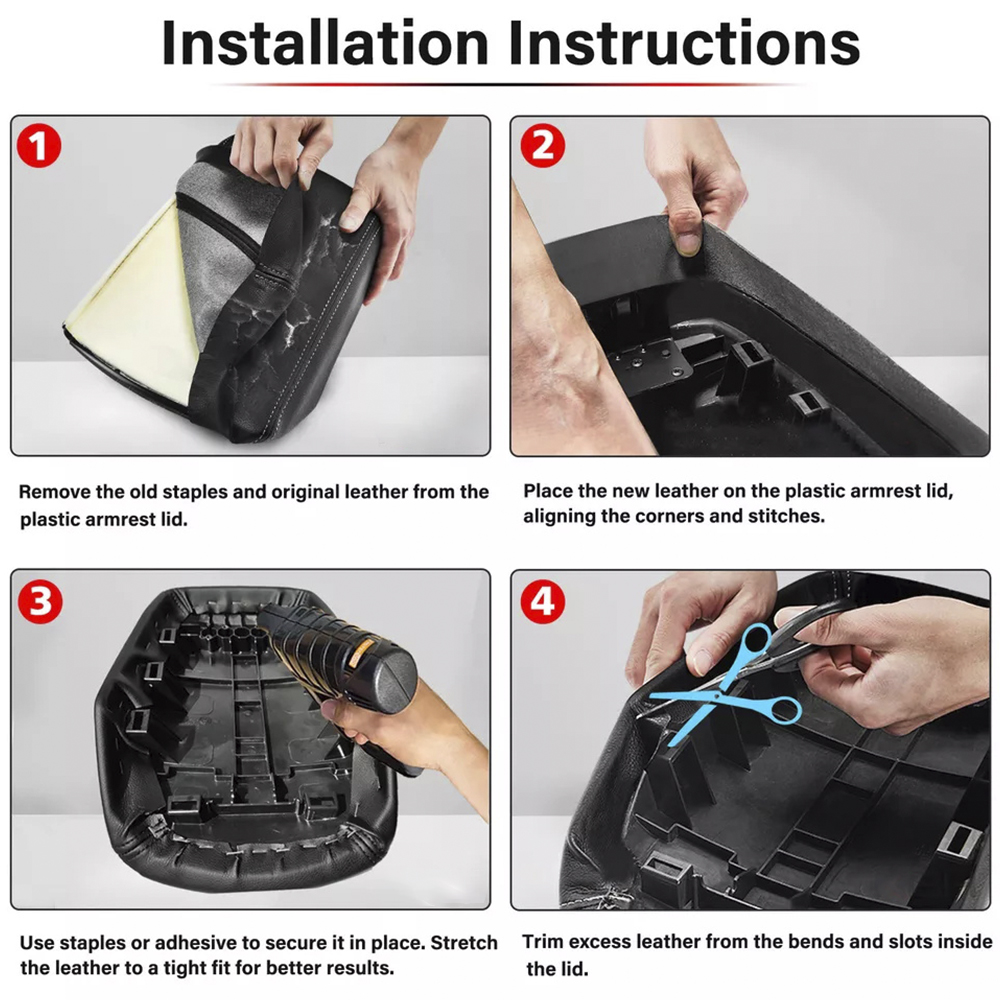 Installation Instructions

1

Remove the old staples and original leather from the plastic armrest lid.

2

Place the new leather on the plastic armrest lid, aligning the corners and stitches.

3

Use staples or adhesive to secure it in place. Stretch the leather to a tight fit for better results.

4

Trim excess leather from the bends and slots inside the lid.