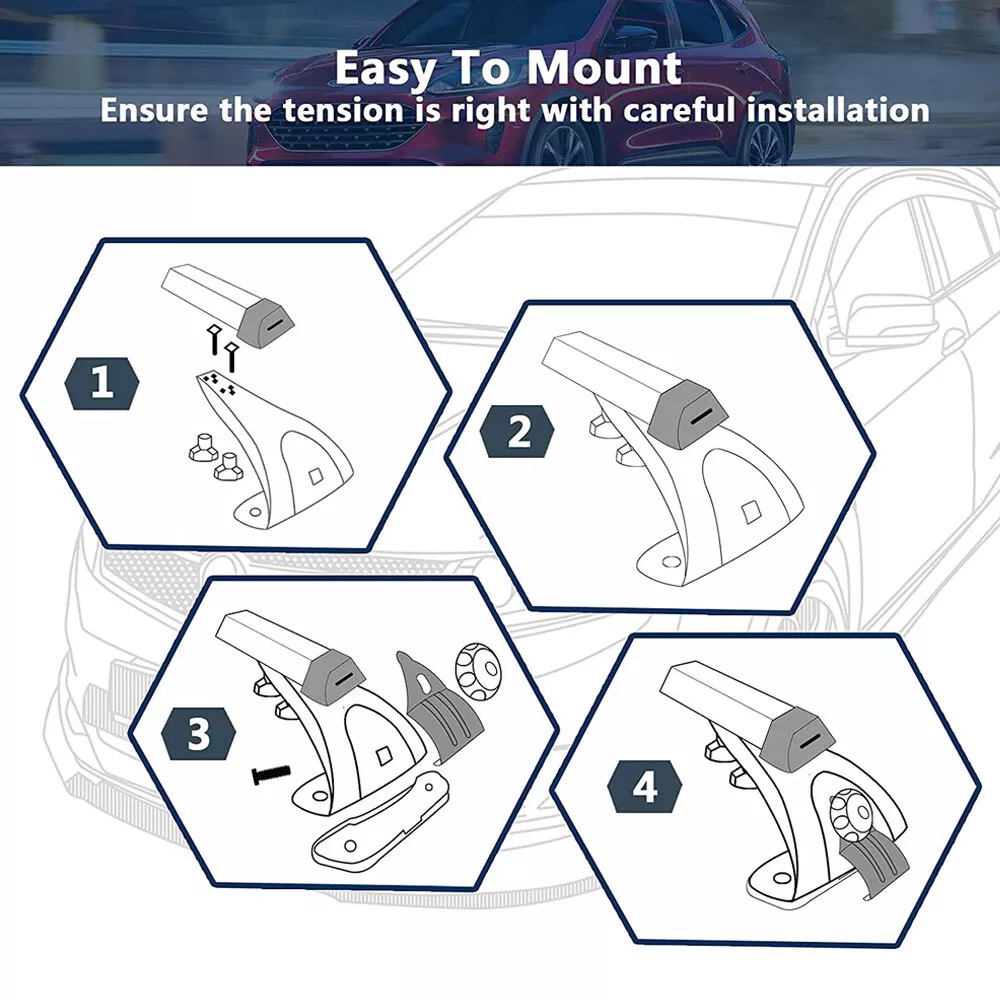 Easy To Mount
Ensure the tension is right with careful installation

1

2

3

4