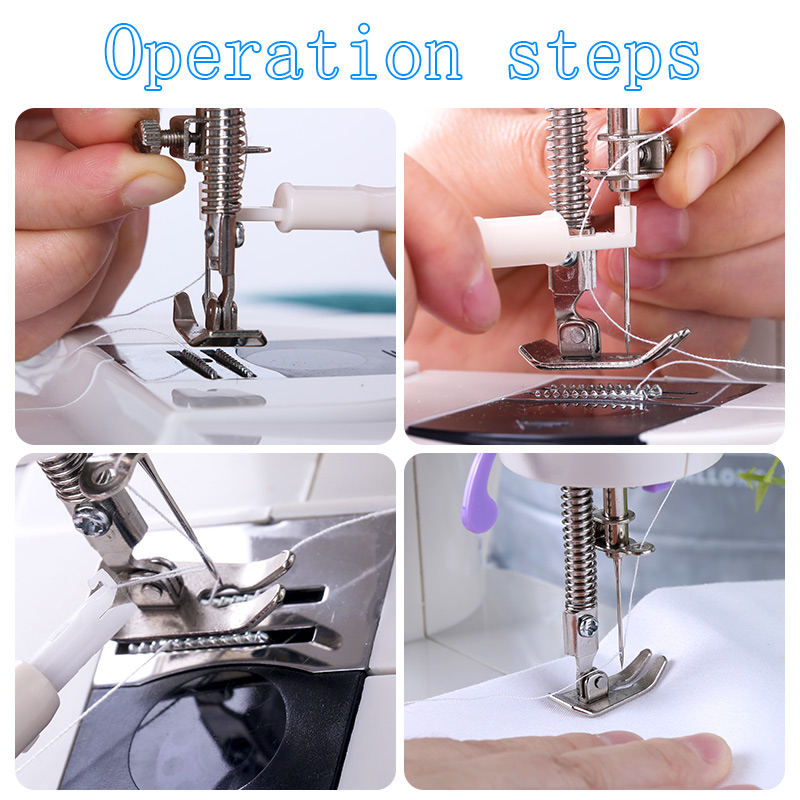 Operation steps